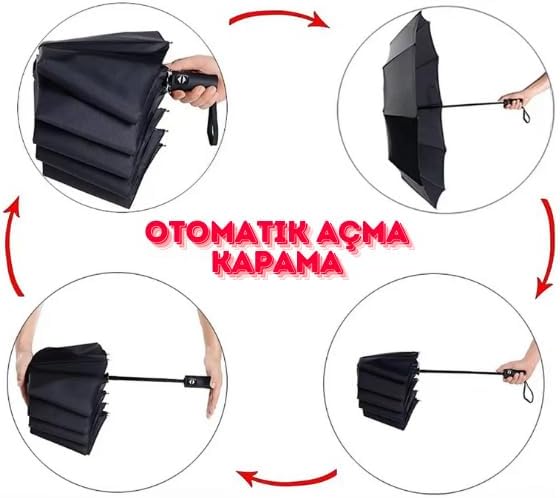 OTOMATIK AÇMA KAPAMA